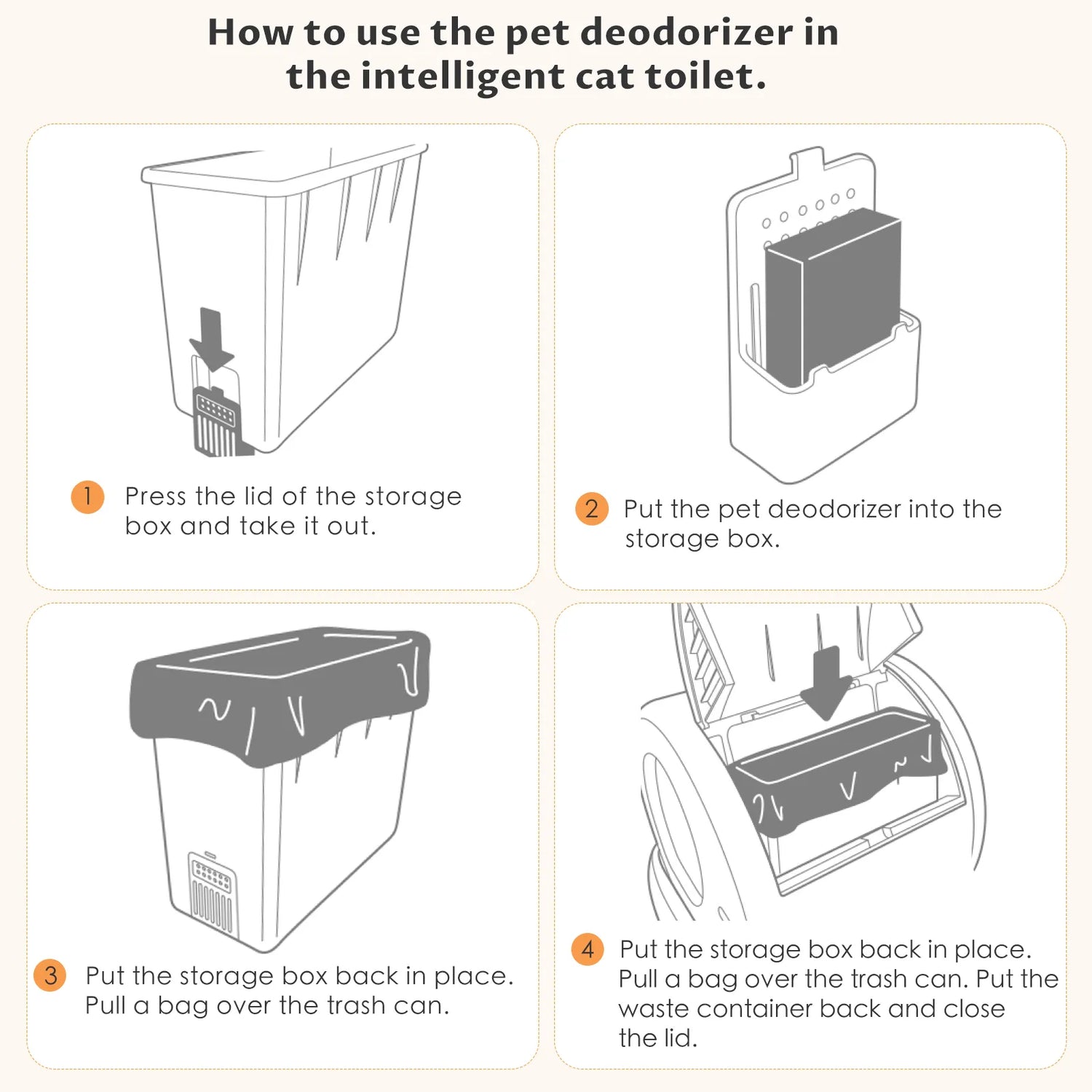 How to use the pet deodorizer in the intelligent cat toilet.

1 Press the lid of the storage box and take it out.

2 Put the pet deodorizer into the storage box.

3 Put the storage box back in place. Pull a bag over the trash can.

4 Put the storage box back in place. Pull a bag over the trash can. Put the waste container back and close the lid.