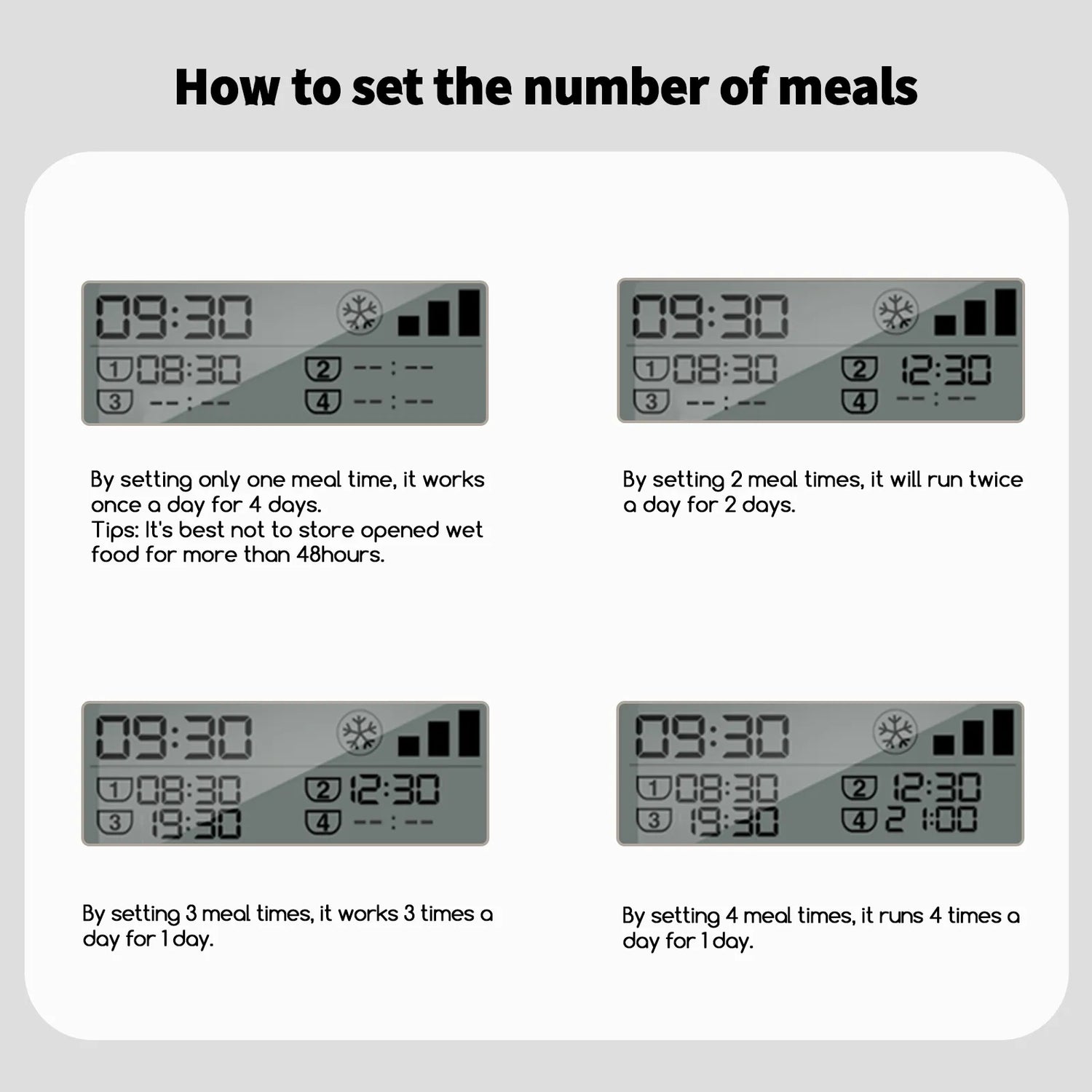 How to set the number of meals

09:30
1 08:30
2 --:--
3 --:--
4 --:--

By setting only one meal time, it works once a day for 4 days.
Tips: It's best not to store opened wet food for more than 48hours.

09:30
1 08:30
2 12:30
3 --:--
4 --:--

By setting 2 meal times, it will run twice a day for 2 days.

09:30
1 08:30
2 12:30
3 19:30
4 --:--

By setting 3 meal times, it works 3 times a day for 1 day.

09:30
1 08:30
2 12:30
3 19:30
4 21:00

By setting 4 meal times, it runs 4 times a day for 1 day.